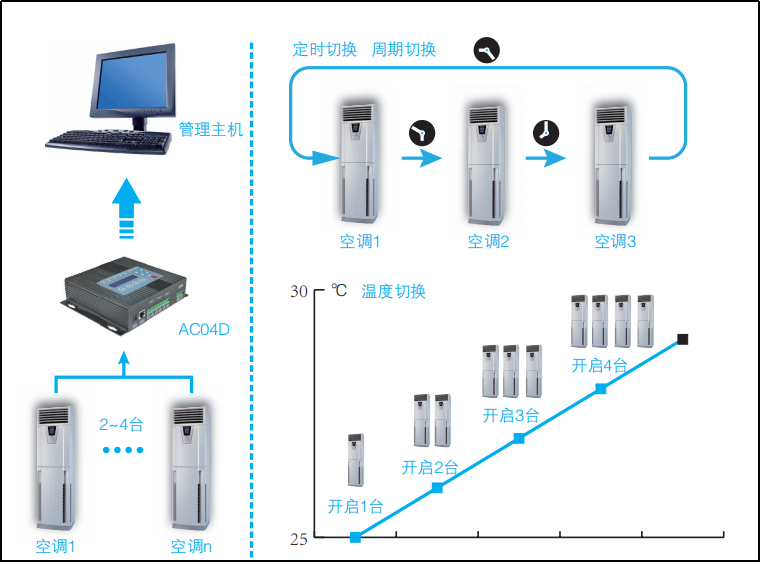 管理主机

AC04D

2~4台

空调1

空调n

定时切换　周期切换

空调1

空调2

空调3

30 ℃ 温度切换

开启4台

开启3台

开启2台

开启1台

25